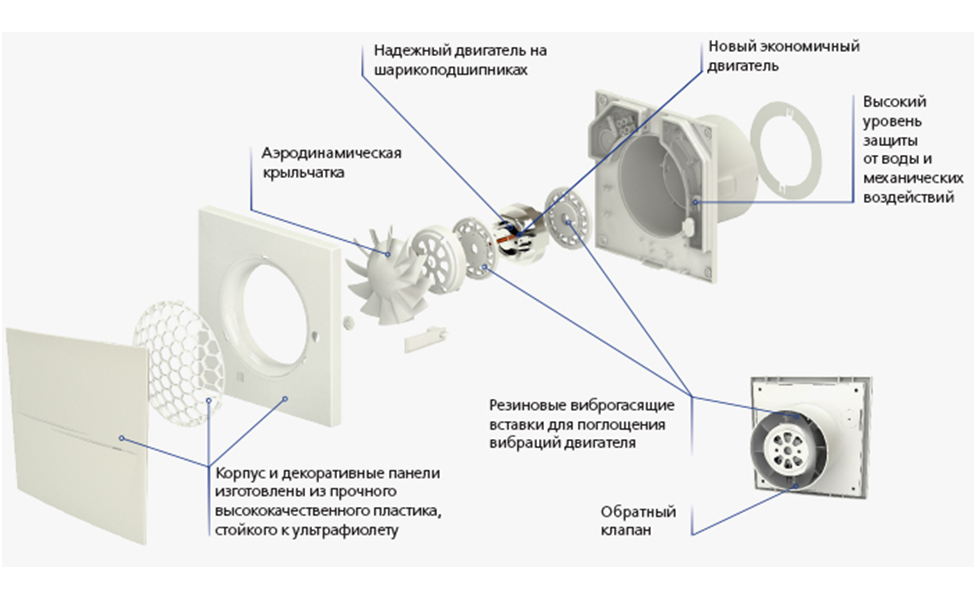 Надежный двигатель на шарикоподшипниках

Новый экономичный двигатель

Высокий уровень защиты от воды и механических воздействий

Аэродинамическая крыльчатка

Резиновые виброгасящие вставки для поглощения вибраций двигателя

Корпус и декоративные панели изготовлены из прочного высококачественного пластика, стойкого к ультрафиолету

Обратный клапан